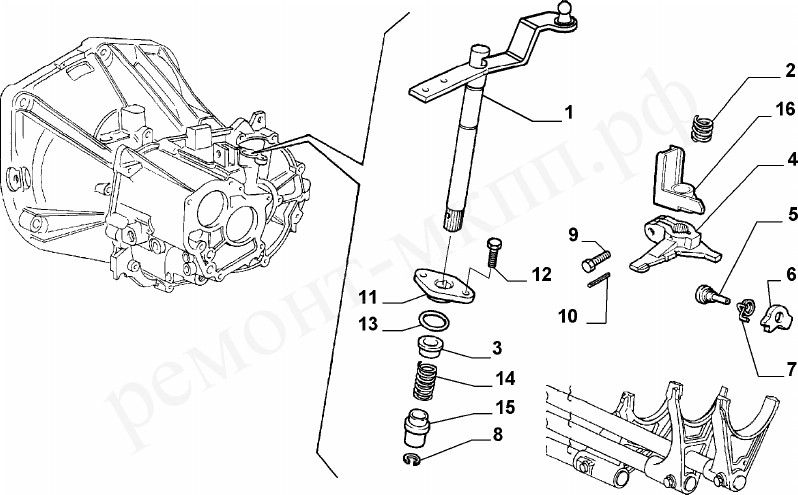 1
2
16
4
5
6
7
9
10
12
11
13
3
14
15
8
ремонт-мкпп.рф